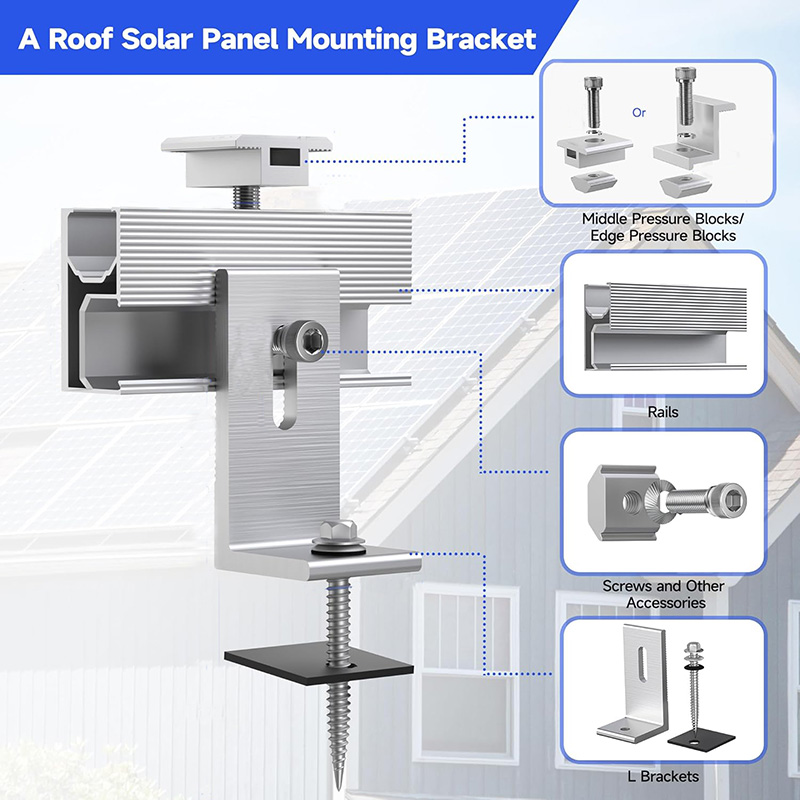 A Roof Solar Panel Mounting Bracket

Or

Middle Pressure Blocks/ Edge Pressure Blocks

Rails

Screws and Other Accessories

L Brackets